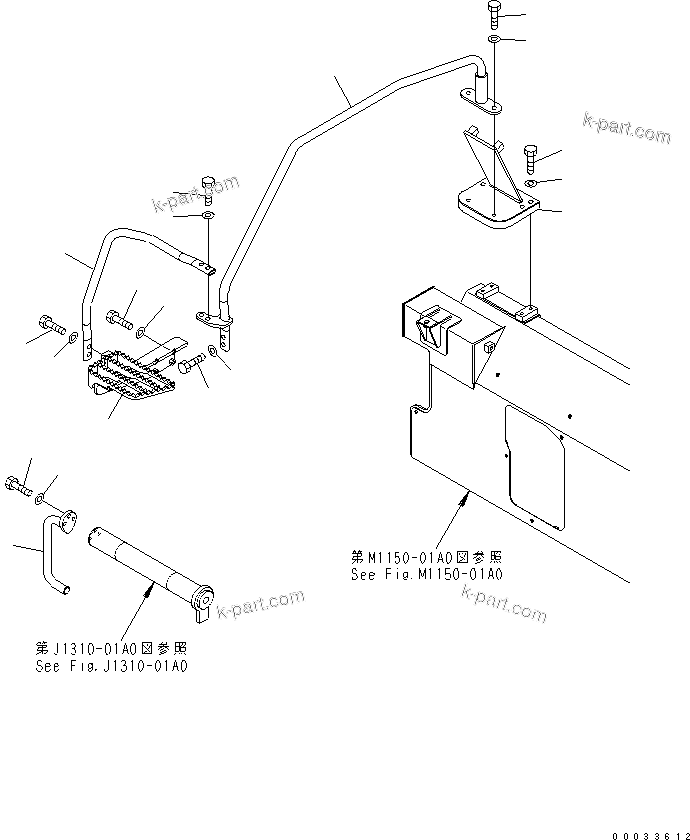 k-part.com

k-part.com

第M1150-01A0図参照
See Fig.M1150-01A0

k-part.com

k-part.com

第J1310-01A0図参照
See Fig.J1310-01A0

00033612