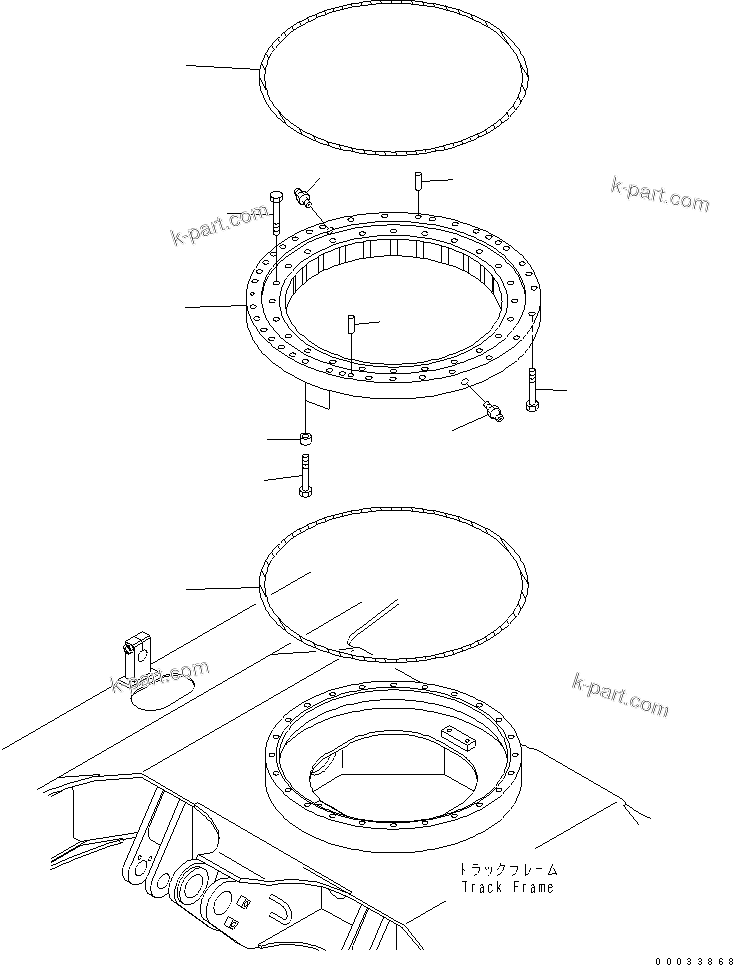 k-part.com
k-part.com
k-part.com
k-part.com
トラックフレーム
Track Frame
00033868