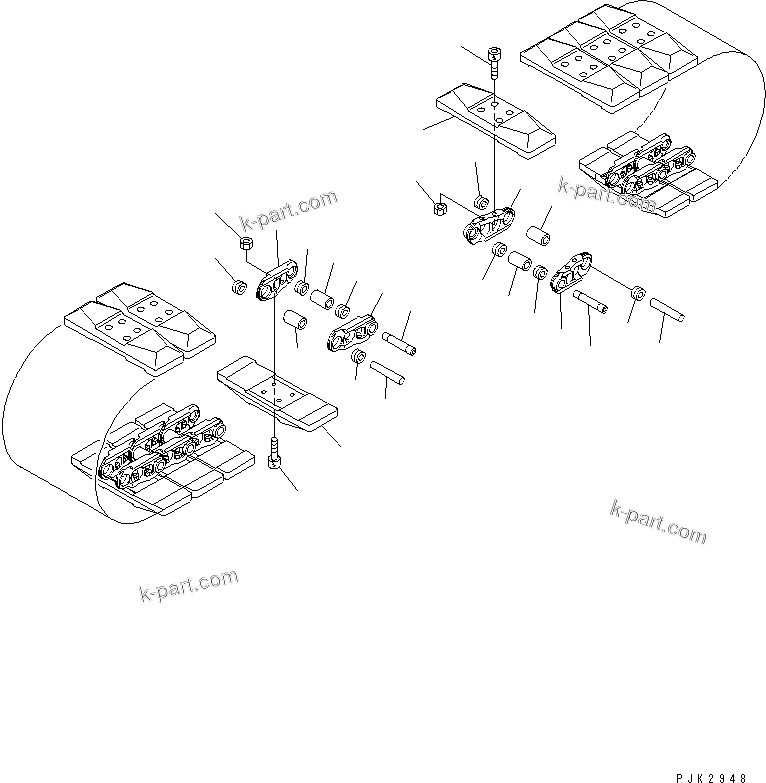 k-part.com

k-part.com

k-part.com

k-part.com

PJK2948