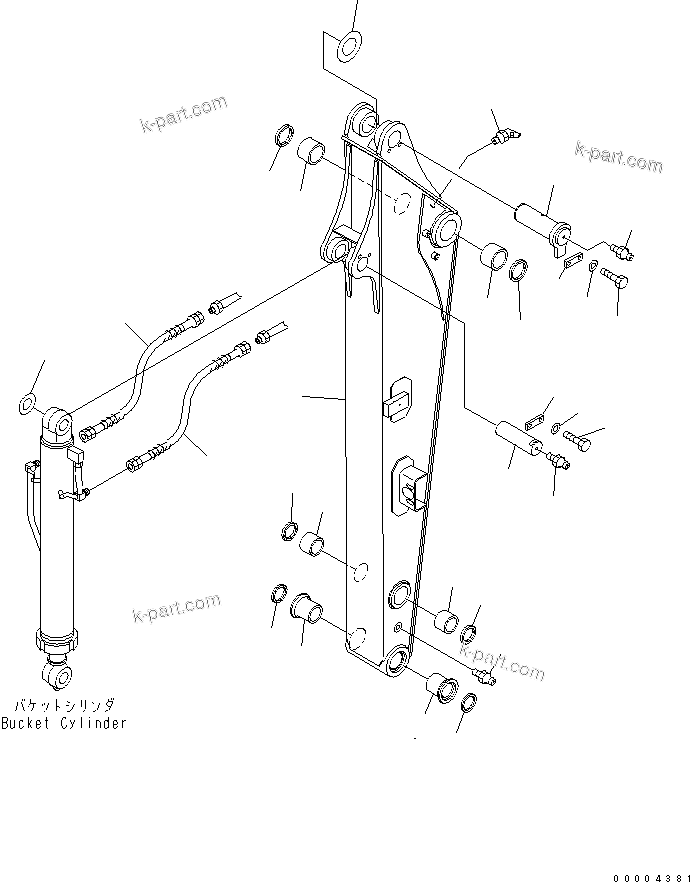 k-part.com

k-part.com

k-part.com

k-part.com

バケットシリンダ
Bucket Cylinder

00004381