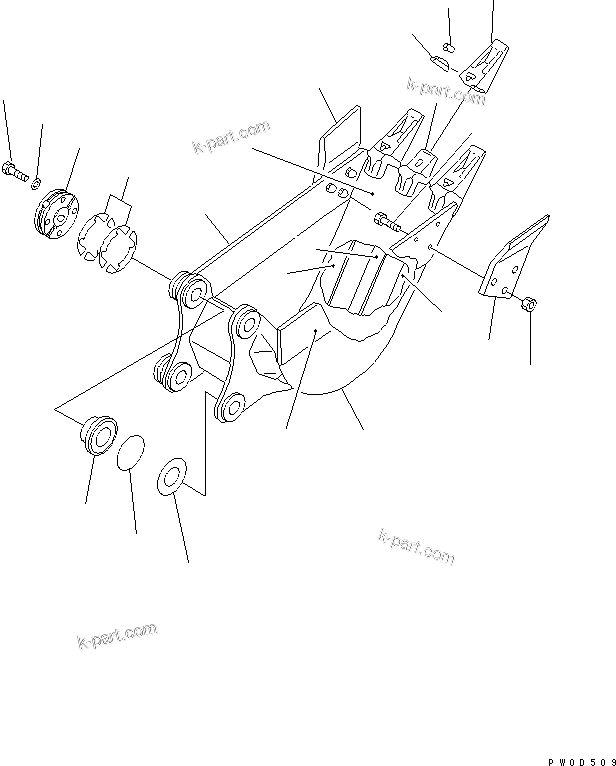 k-part.com
k-part.com
k-part.com
k-part.com
PW0D509