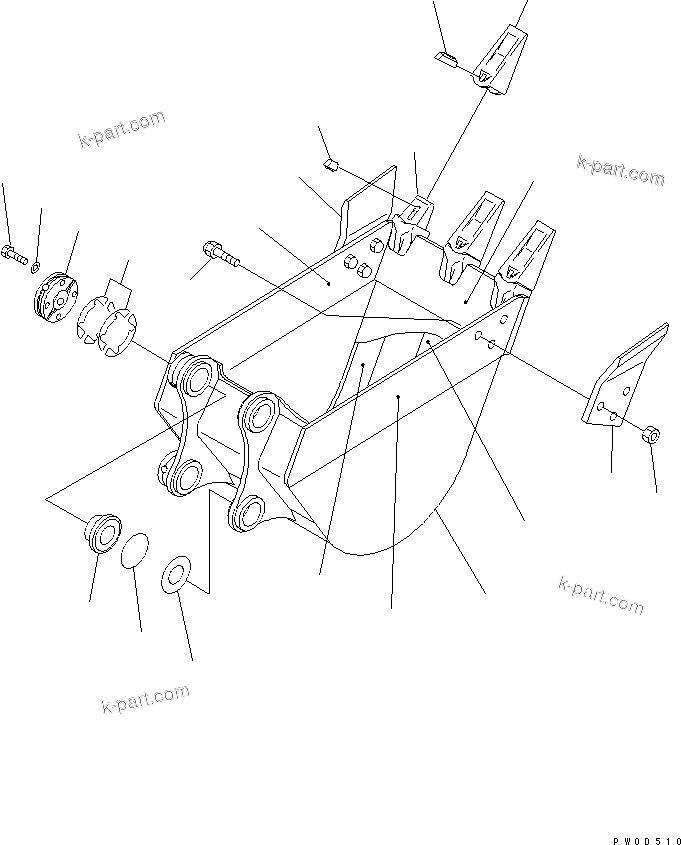 k-part.com

k-part.com

k-part.com

k-part.com

PW0D510