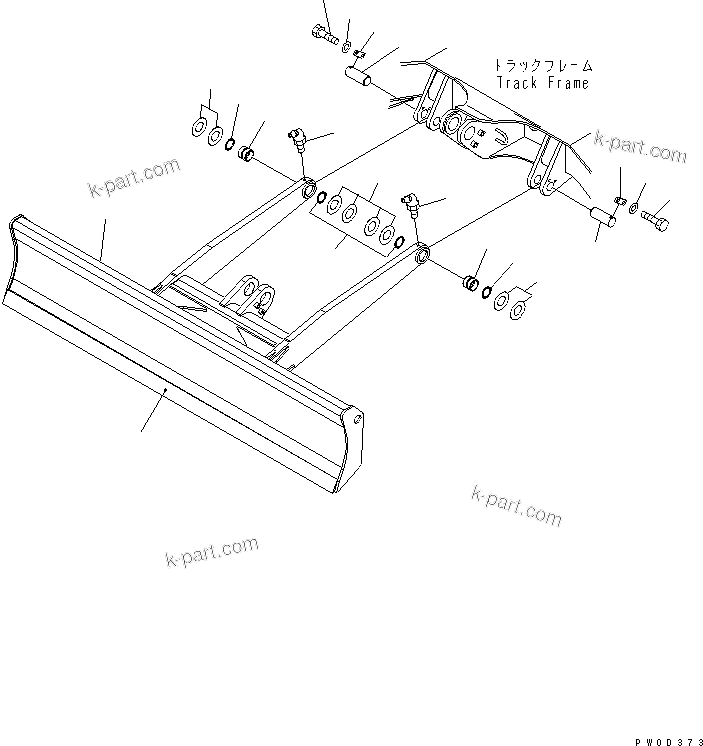 トラックフレーム
Track Frame

k-part.com

k-part.com

k-part.com

k-part.com

PW0D373