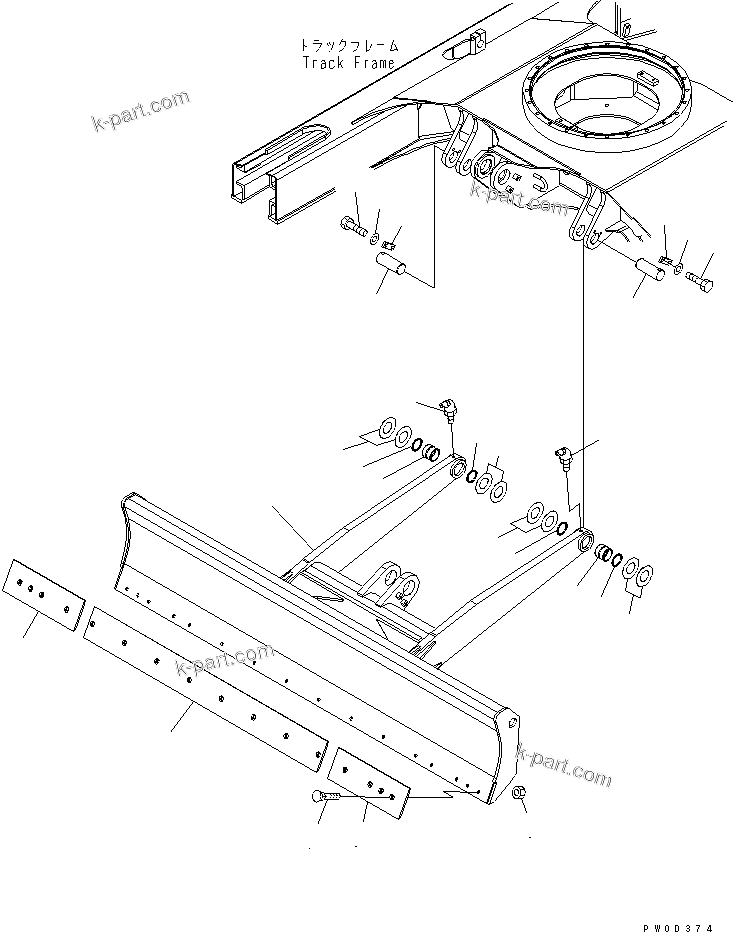 トラックフレーム
Track Frame

k-part.com

k-part.com

k-part.com

k-part.com

PW0D374