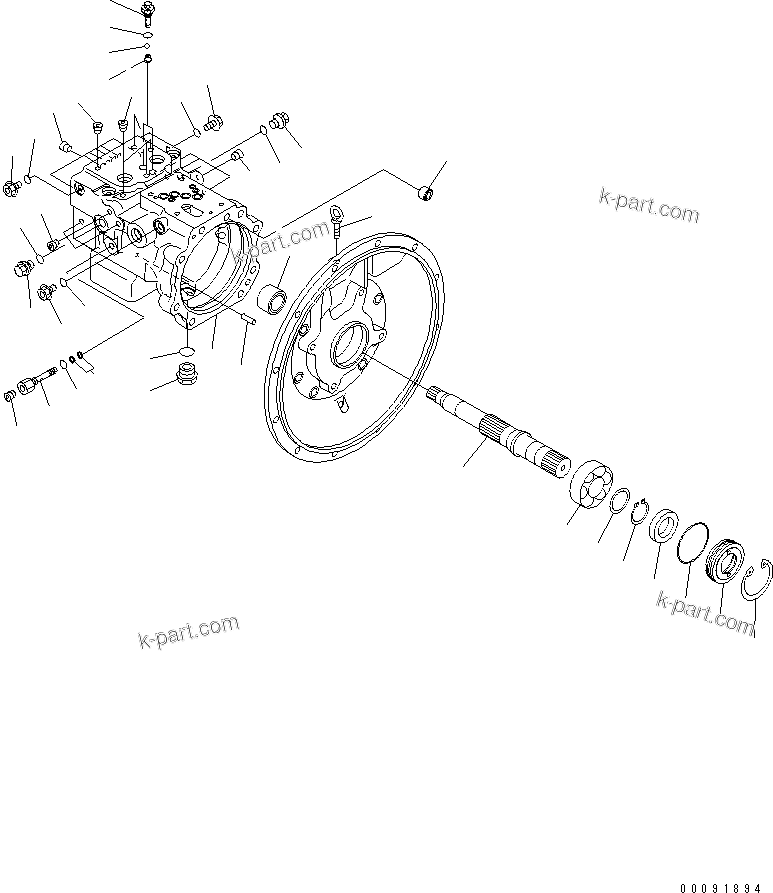 k-part.com

k-part.com

k-part.com

k-part.com

00091894