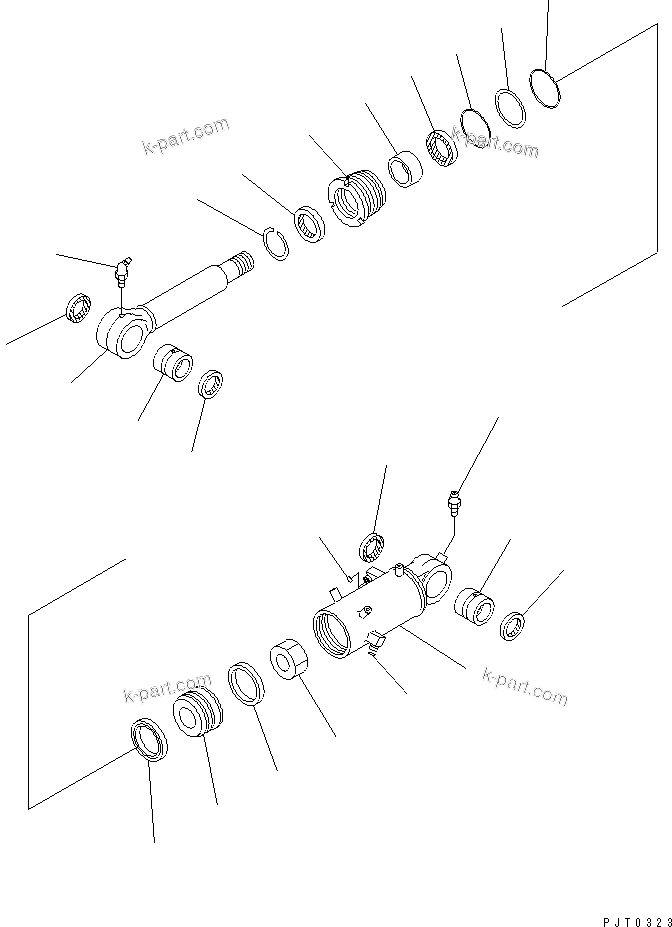 k-part.com
k-part.com
k-part.com
k-part.com
PJT0323