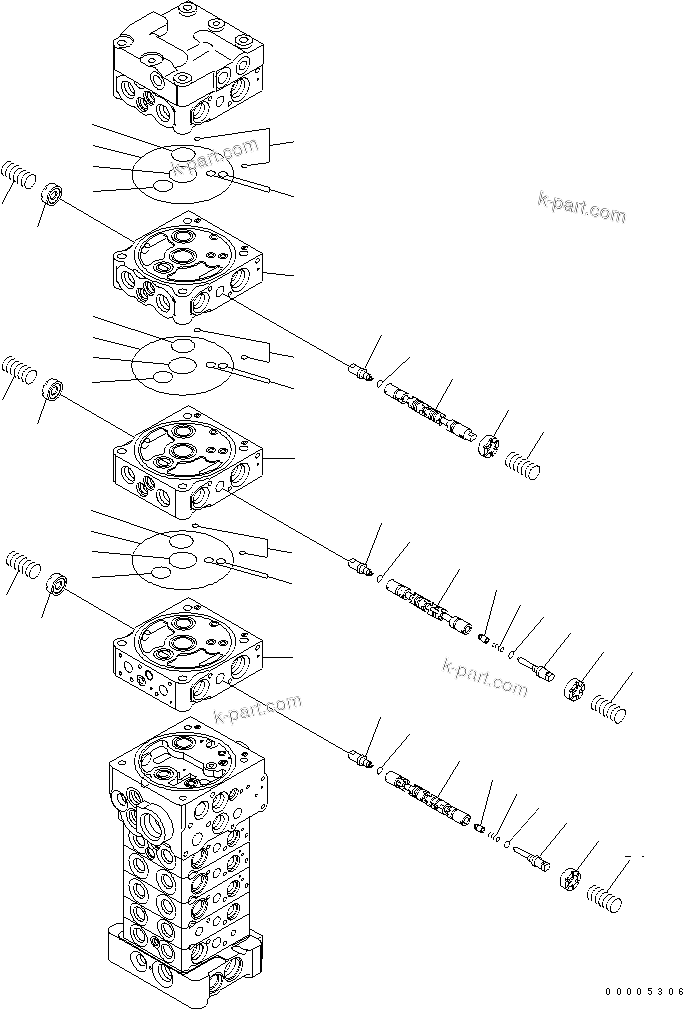 k-part.com
k-part.com
k-part.com
k-part.com
00005306