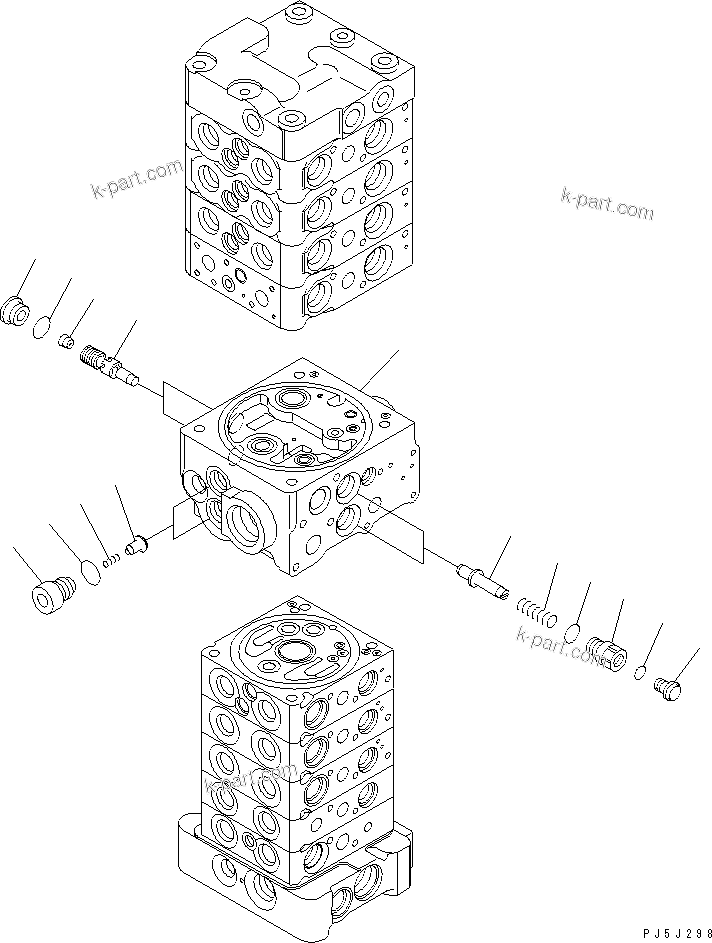 k-part.com

k-part.com

k-part.com

k-part.com

PJ5J298