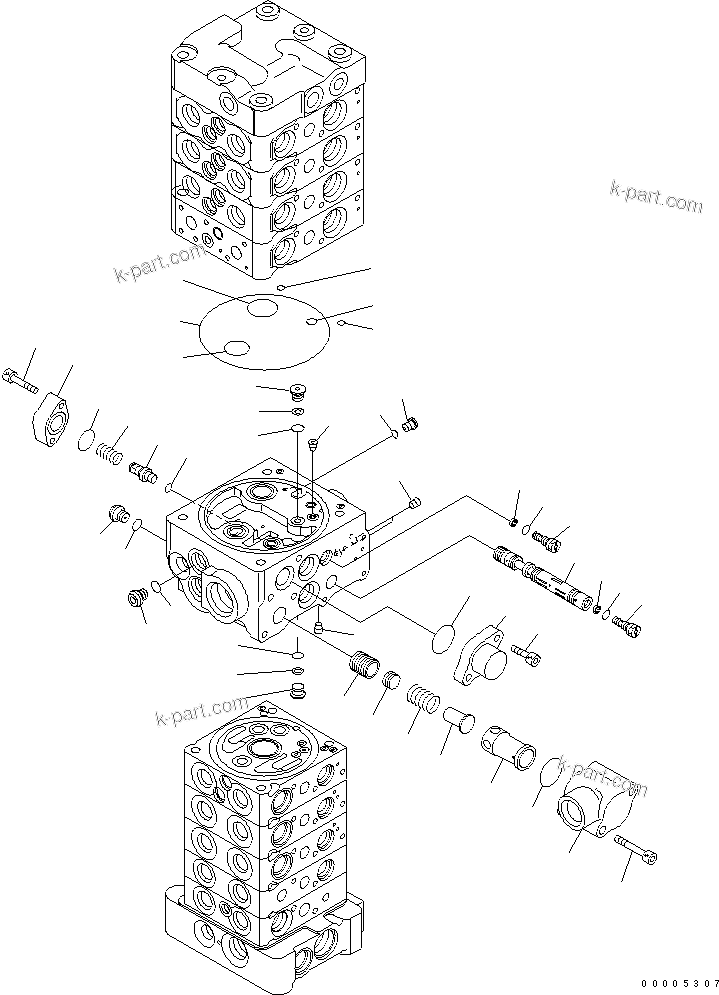 k-part.com

k-part.com

k-part.com

k-part.com

00005307