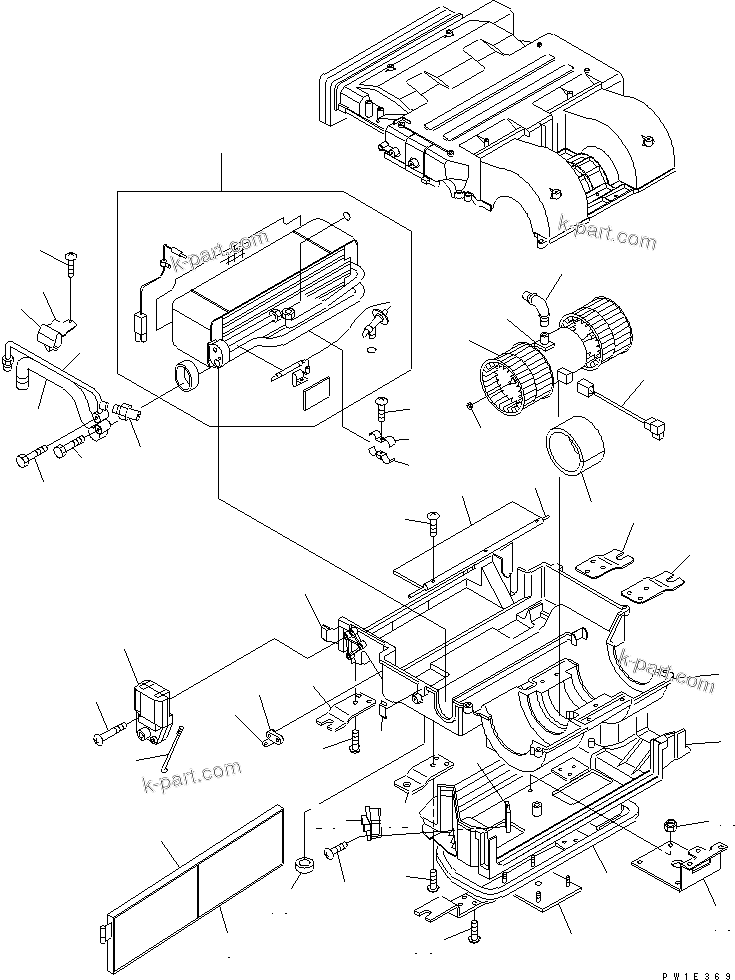 k-part.com
k-part.com
k-part.com
k-part.com
PW1E369