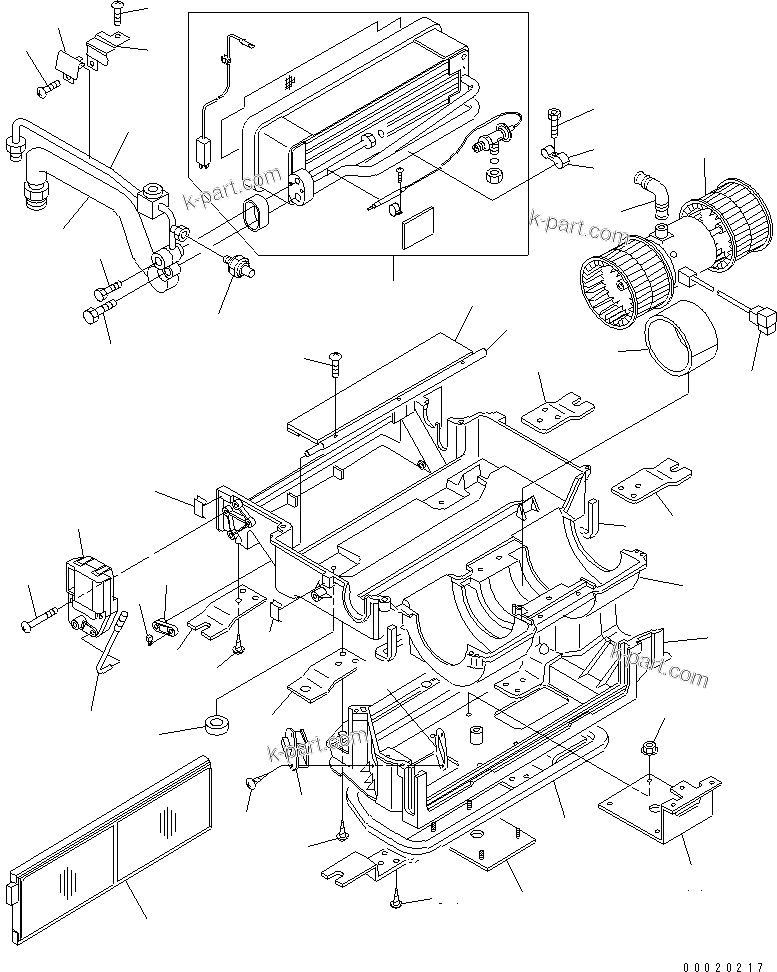 k-part.com
k-part.com
k-part.com
k-part.com
00020217