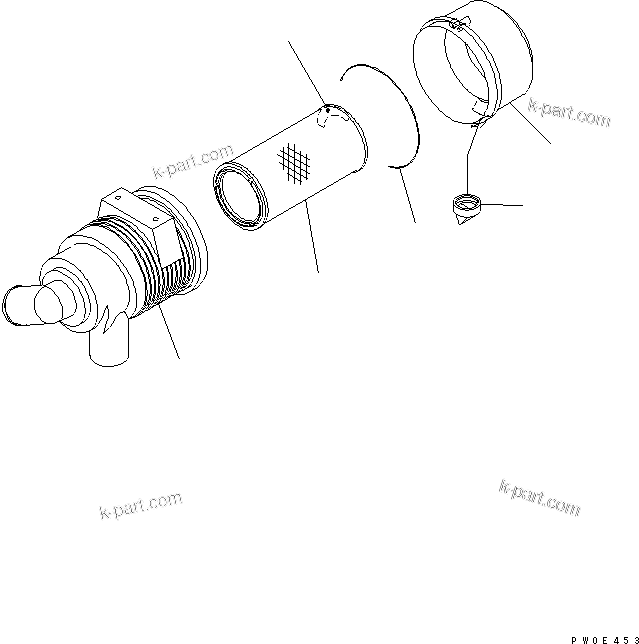 k-part.com

k-part.com

k-part.com

k-part.com

PW0E453