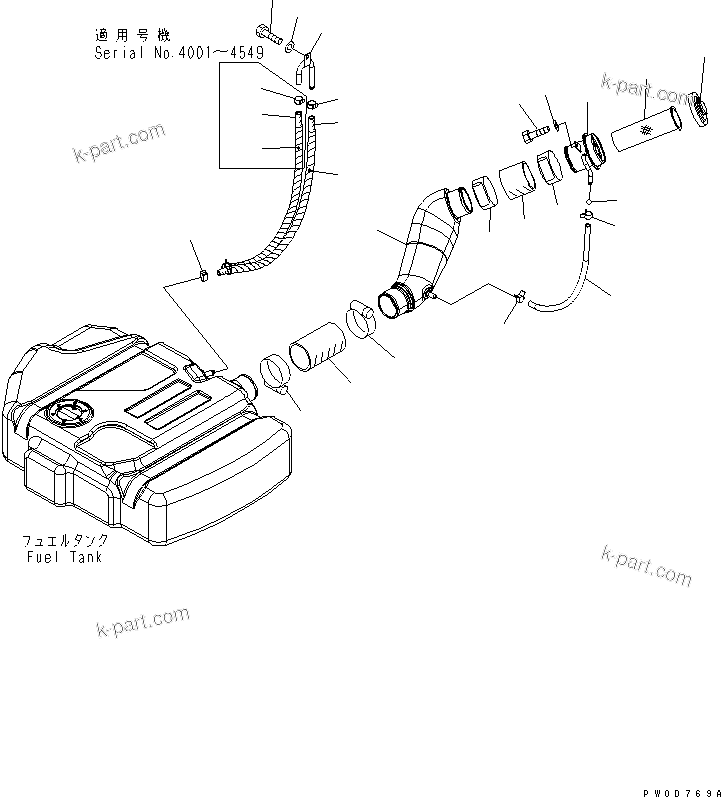 適用号機
Serial No.4001~4549

k-part.com

k-part.com

フュエルタンク
Fuel Tank

k-part.com

k-part.com

PW0D769A