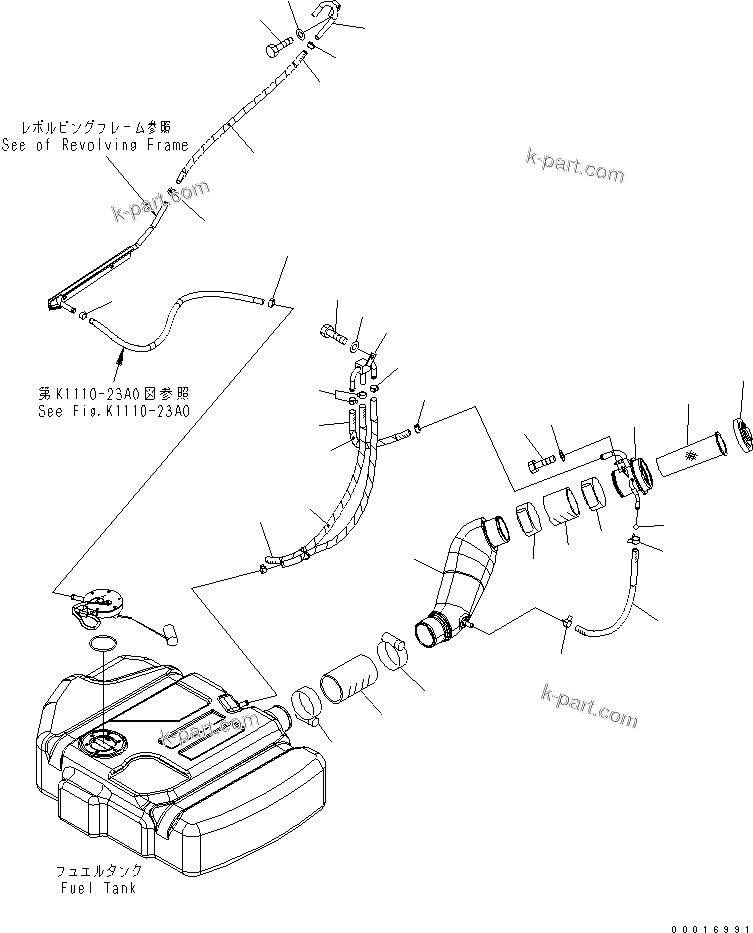 レボルビングフレーム参照
See of Revolving Frame

k-part.com

k-part.com

第K1110-23A0図参照
See Fig.K1110-23A0

k-part.com

k-part.com

フュエルタンク
Fuel Tank

00016991