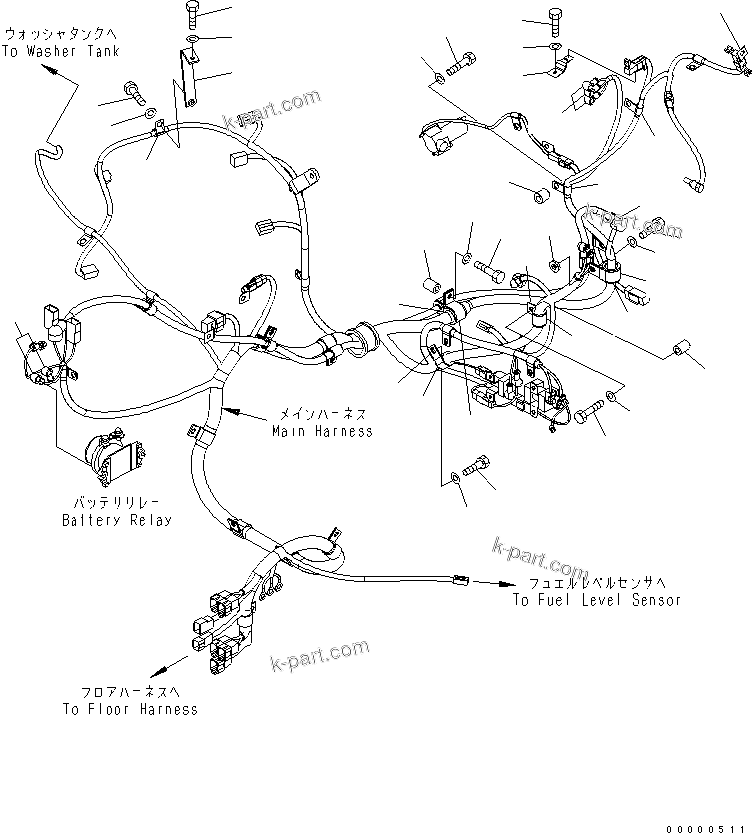 ウォッシャタンクへ
To Washer Tank

k-part.com

k-part.com

メインハーネス
Main Harness

バッテリリレー
Battery Relay

k-part.com

フュエルレベルセンサへ
To Fuel Level Sensor

k-part.com

フロアハーネスへ
To Floor Harness

00000511