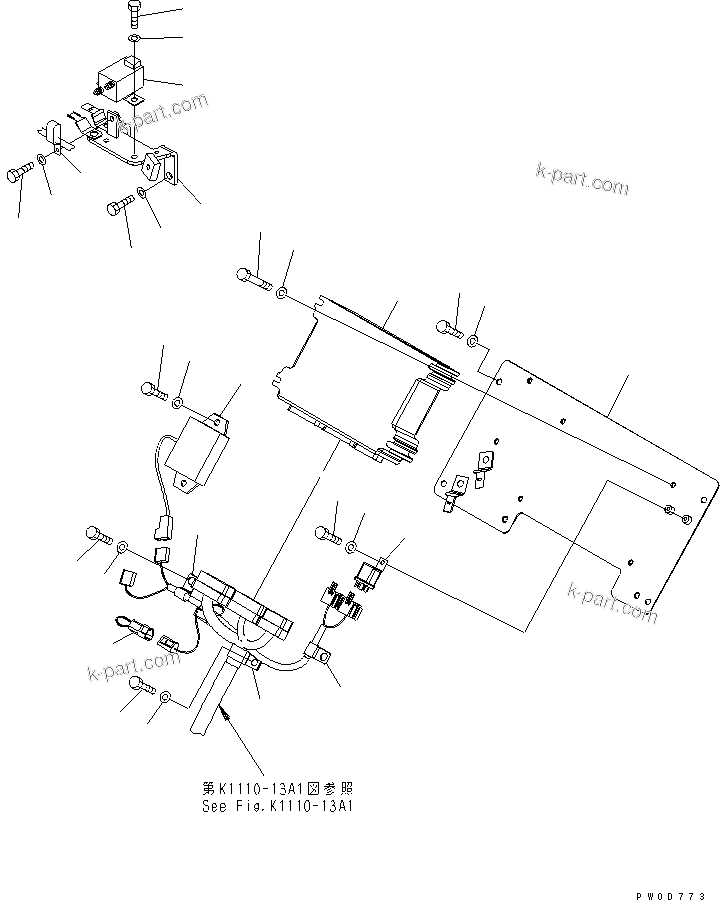 k-part.com

k-part.com

k-part.com

k-part.com

第K1110-13A1図参照
See Fig.K1110-13A1

PW0D773