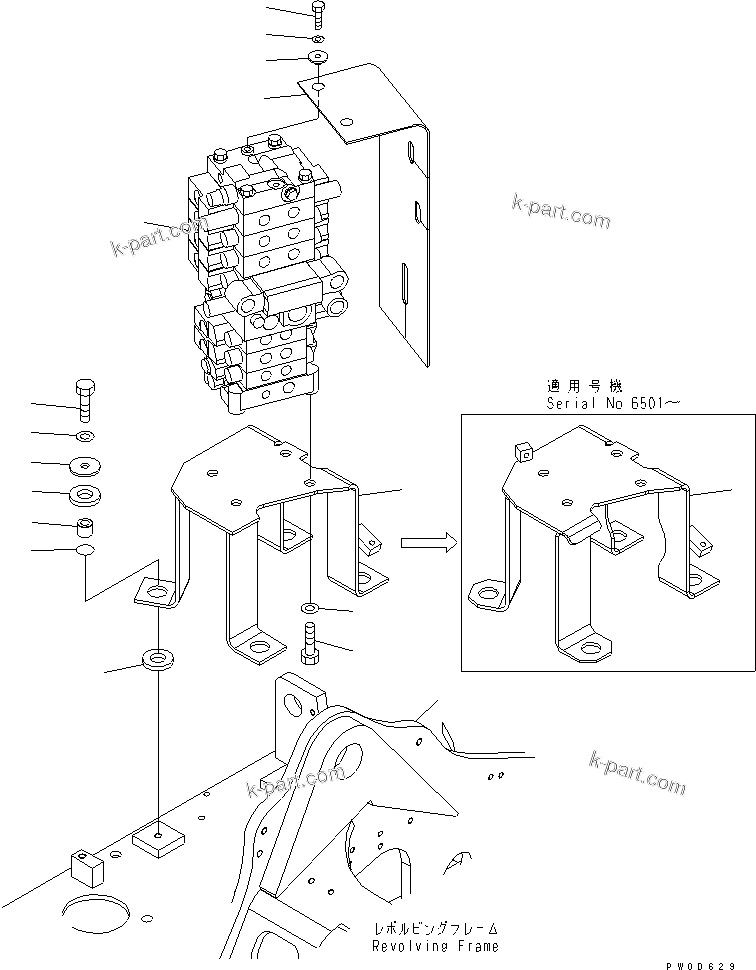 k-part.com

k-part.com

適用号機
Serial No 6501～

k-part.com

k-part.com

レボルビングフレーム
Revolving Frame

PW00629