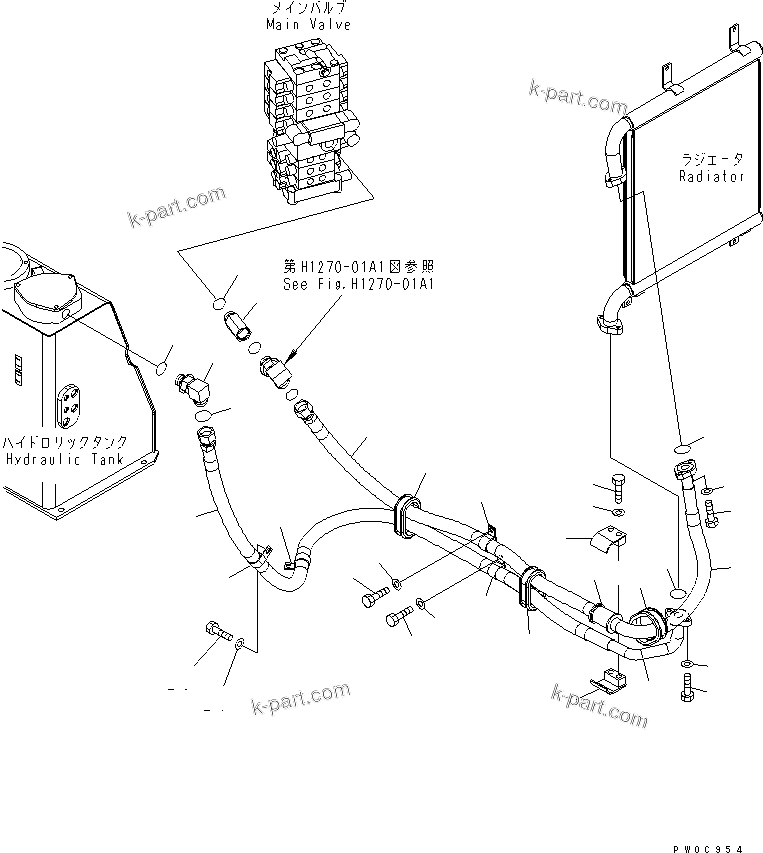 メインバルブ
Main Valve

k-part.com

ラジエータ
Radiator

k-part.com

第H1270-01A1図参照
See Fig.H1270-01A1

ハイドロリックタンク
Hydraulic Tank

k-part.com

k-part.com

PW0C954