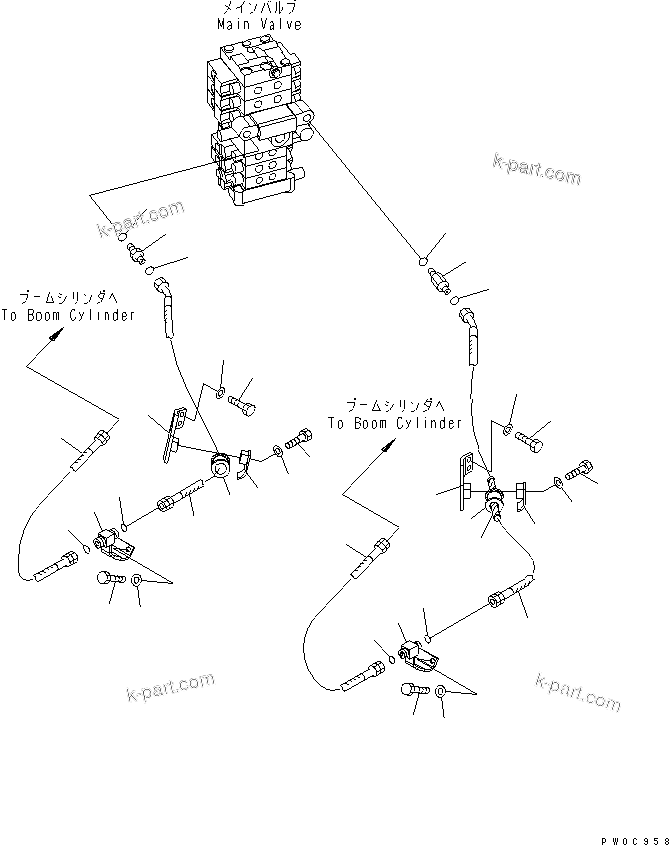 メインバルブ
Main Valve

k-part.com

k-part.com

ブームシリンダへ
To Boom Cylinder

ブームシリンダへ
To Boom Cylinder

k-part.com

k-part.com

PW0C958