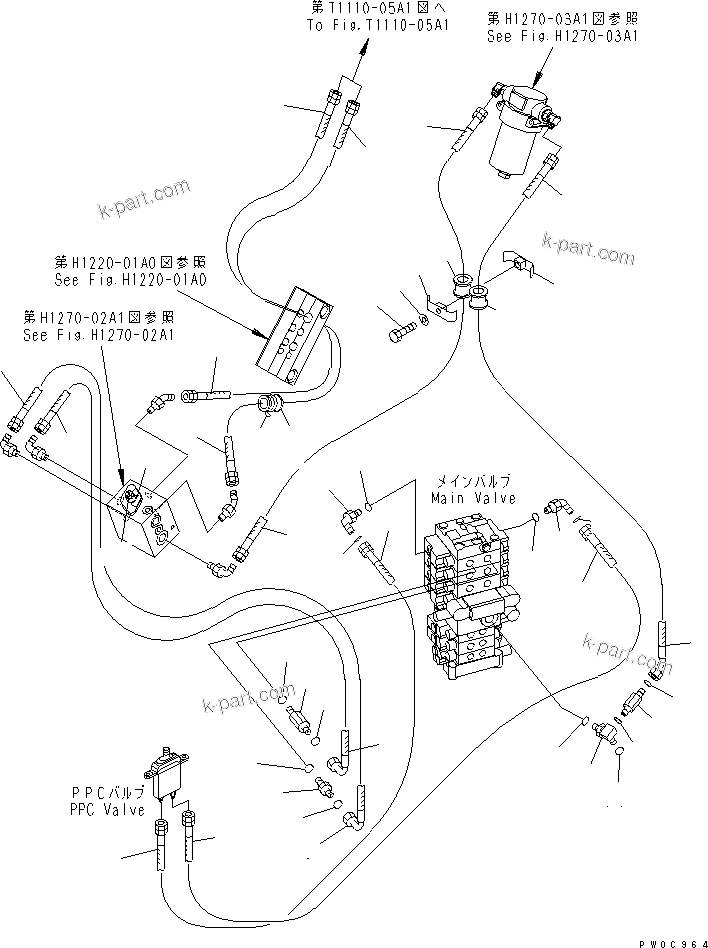 第T1110-05A1図へ
To Fig.T1110-05A1

第H1270-03A1図参照
See Fig.H1270-03A1

k-part.com

k-part.com

第H1220-01A0図参照
See Fig.H1220-01A0

第H1270-02A1図参照
See Fig.H1270-02A1

メインバルブ
Main Valve

k-part.com

k-part.com

PPCバルブ
PPC Valve

PW0C964