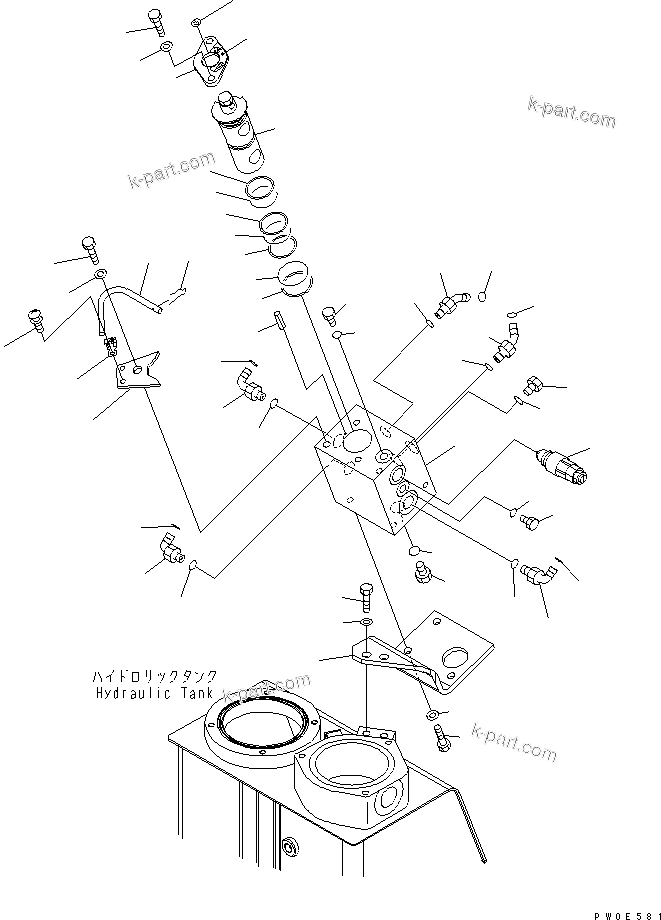 k-part.com

k-part.com

ハイドロリックタンク
Hydraulic Tank

k-part.com

k-part.com

PW0E581