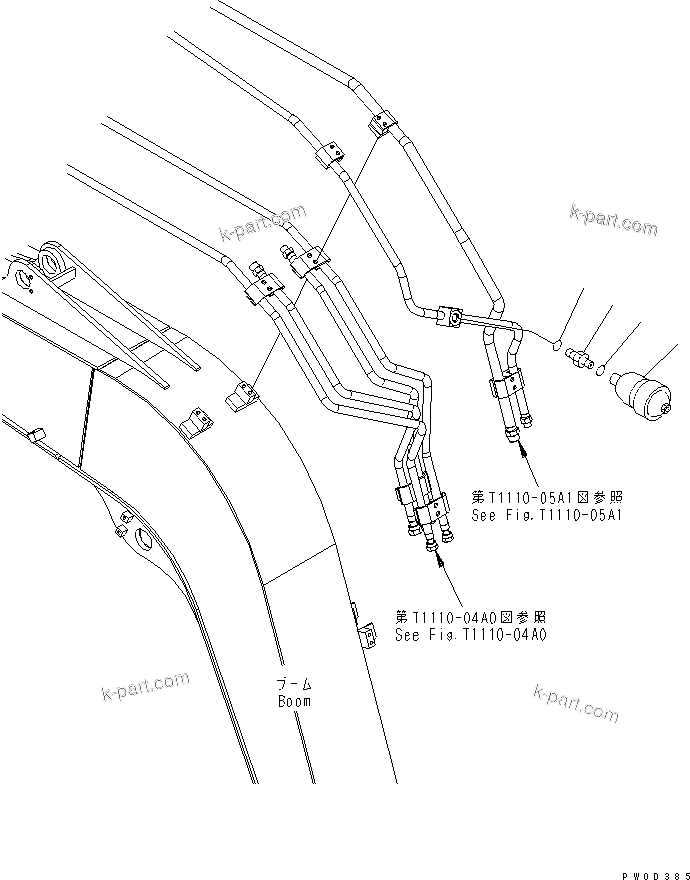 k-part.com

k-part.com

第T1110-05A1図参照
See Fig.T1110-05A1

第T1110-04A0図参照
See Fig.T1110-04A0

ブーム
Boom

k-part.com

k-part.com

PW0D385