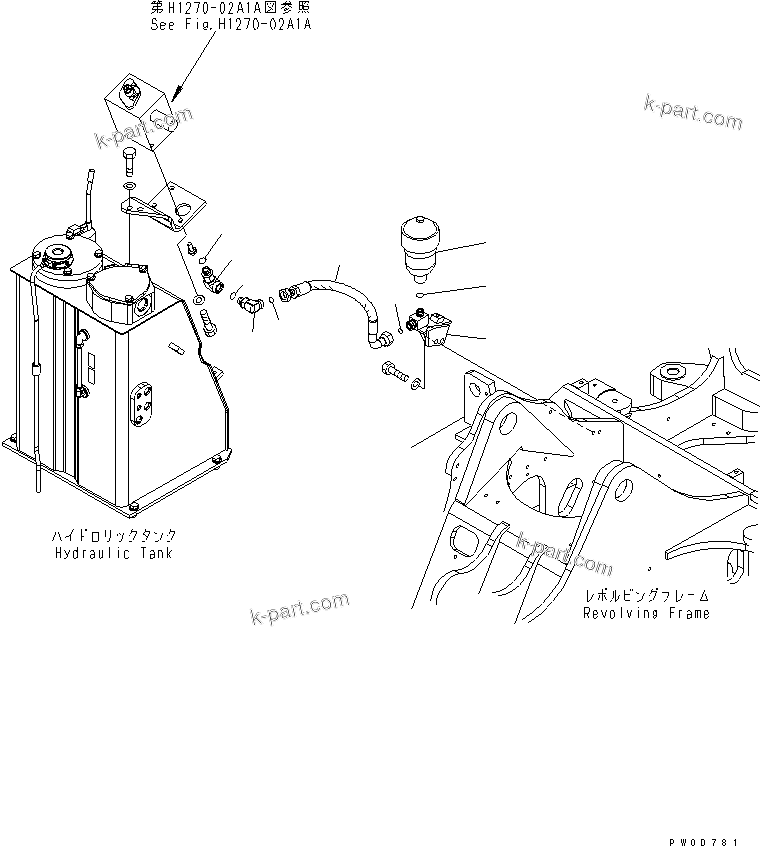 第H1270-02A1A図参照
See Fig.H1270-02A1A

k-part.com

k-part.com

ハイドロリックタンク
Hydraulic Tank

k-part.com

k-part.com

レボルビングフレーム
Revolving Frame

PW00781