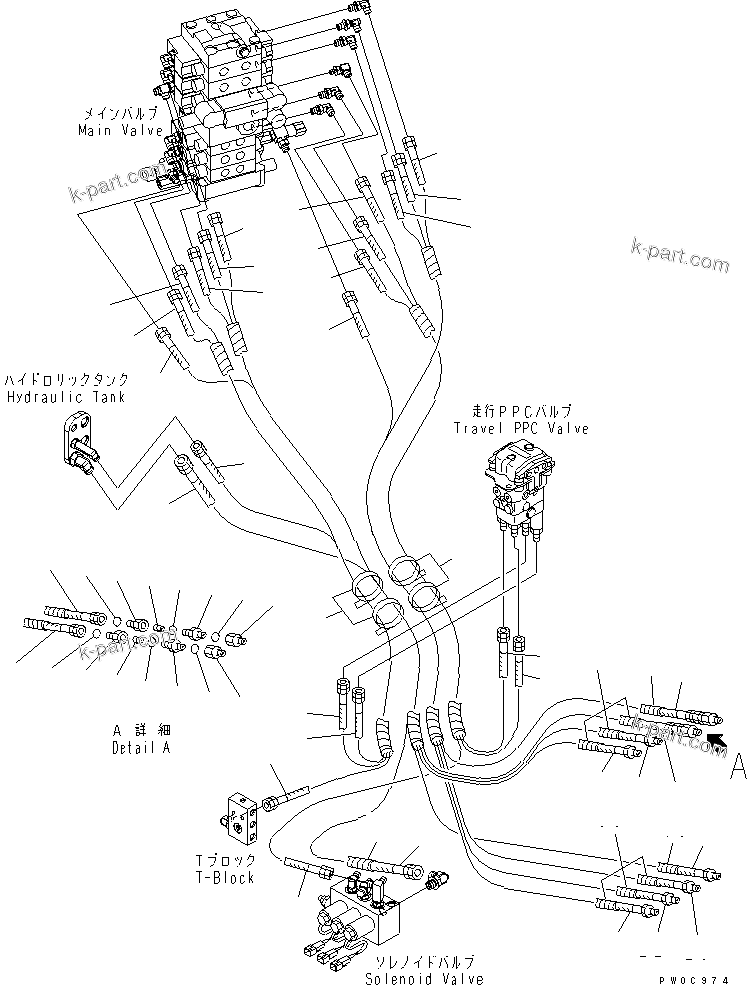 メインバルブ
Main Valve

k-part.com

k-part.com

ハイドロリックタンク
Hydraulic Tank

走行PPCバルブ
Travel PPC Valve

k-part.com

A 詳細
Detail A

k-part.com

A

Tブロック
T-Block

ソレノイドバルブ
Solenoid Valve

PW0C974