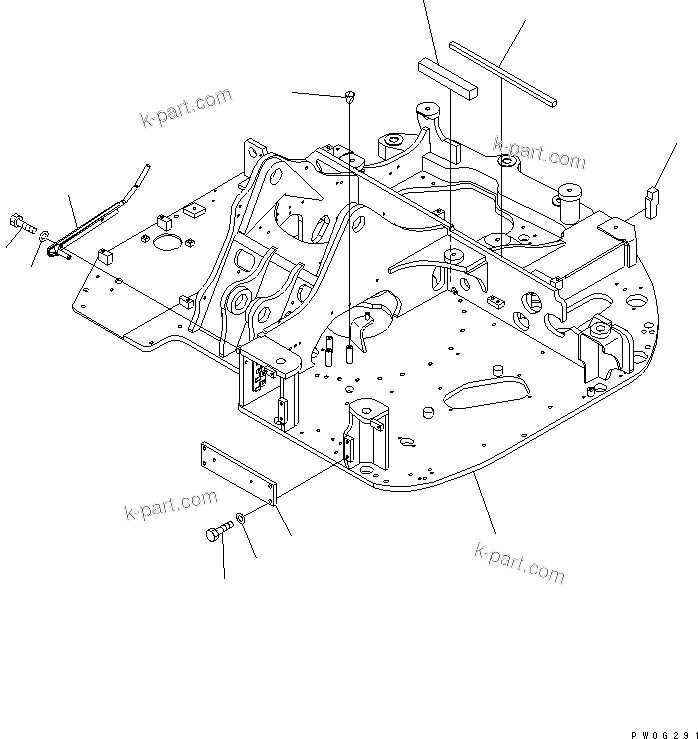 k-part.com

k-part.com

k-part.com

k-part.com

PW0G291