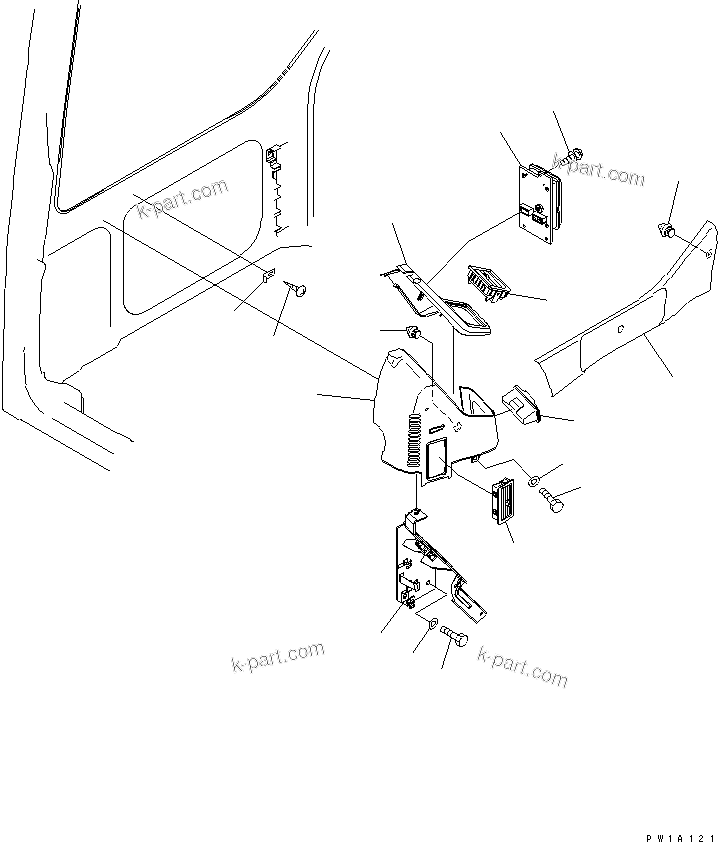 k-part.com

k-part.com

k-part.com

k-part.com

PW1A121