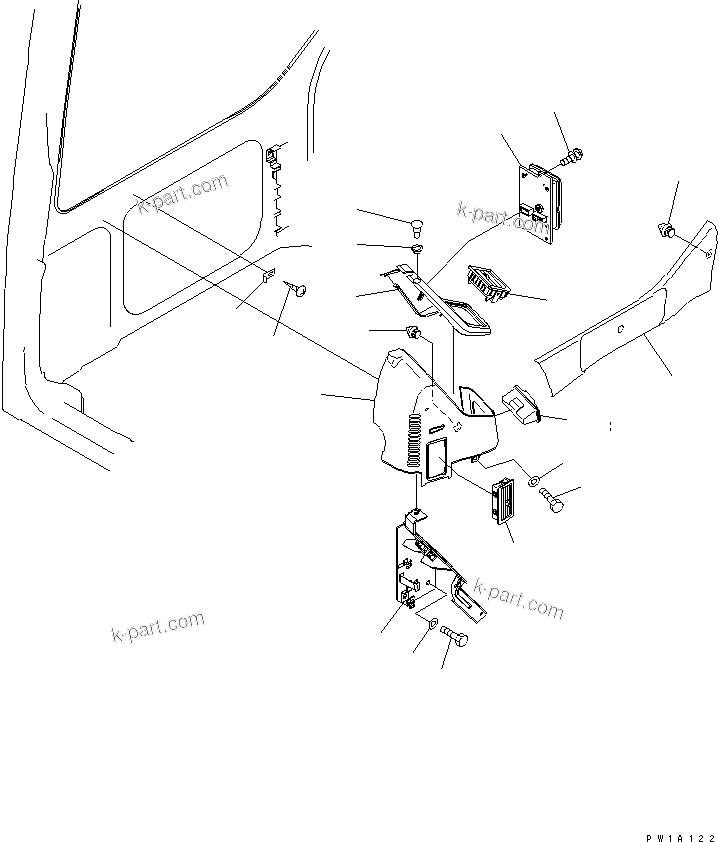 k-part.com
k-part.com
k-part.com
k-part.com
PW1A122