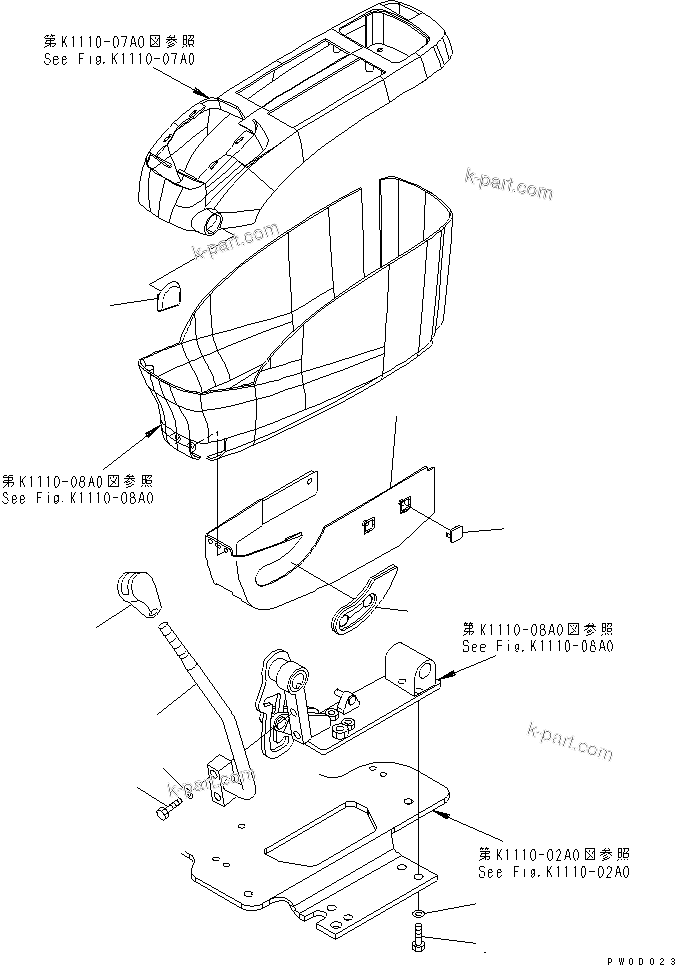 第K1110-07A0図参照
See Fig.K1110-07A0

k-part.com

k-part.com

第K1110-08A0図参照
See Fig.K1110-08A0

第K1110-08A0図参照
See Fig.K1110-08A0

k-part.com

k-part.com

第K1110-02A0図参照
See Fig.K1110-02A0

PW0D023