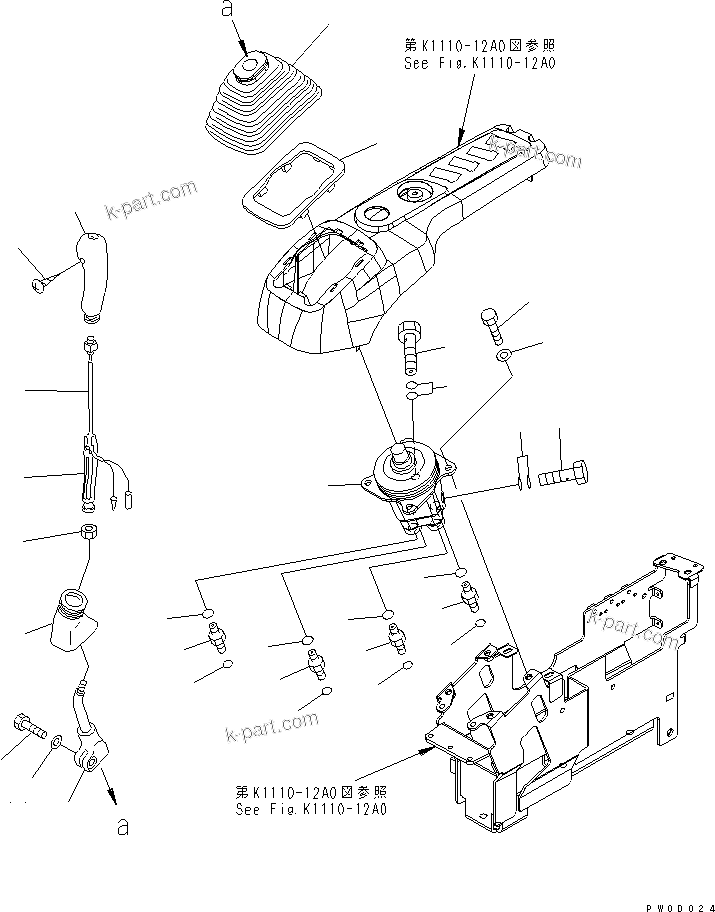 a

第K1110-12A0図参照
See Fig.K1110-12A0

k-part.com

k-part.com

k-part.com

k-part.com

第K1110-12A0図参照
See Fig.K1110-12A0

a

PW0D024