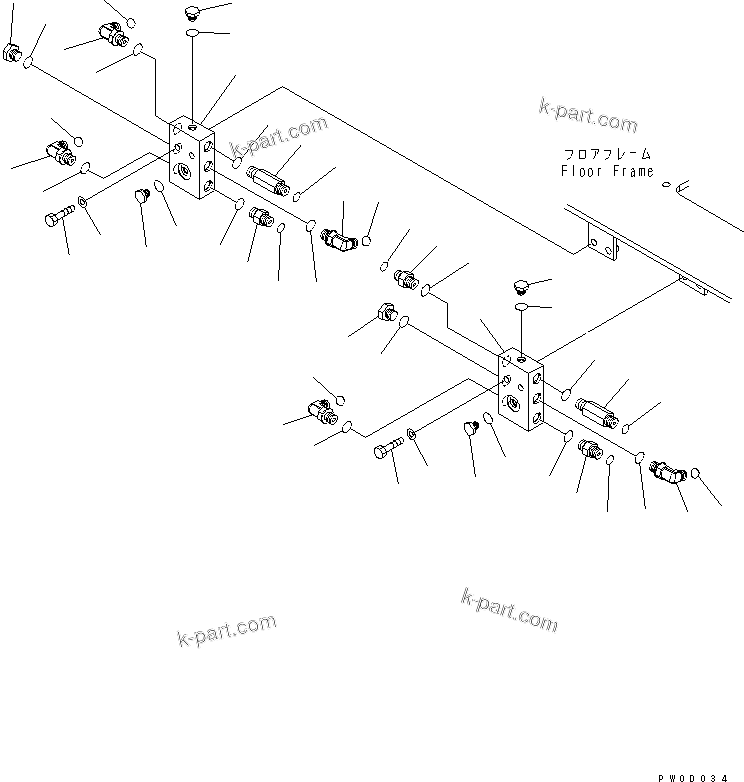 k-part.com

k-part.com

フロアフレーム
Floor Frame

k-part.com

k-part.com

PW0D034