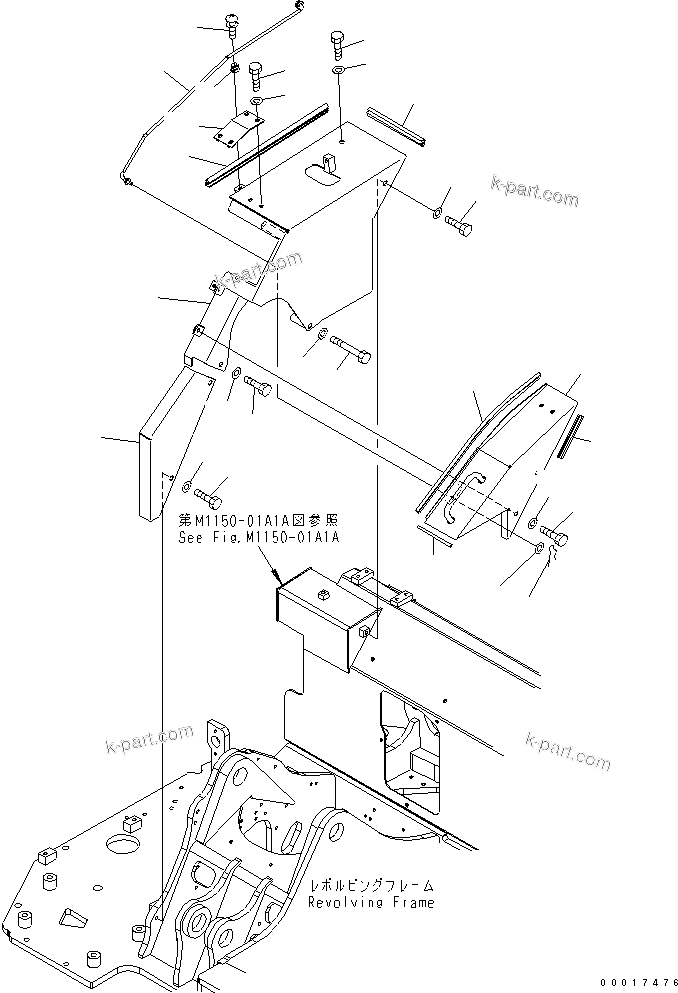 k-part.com

k-part.com

第M1150-01A1A図参照
See Fig.M1150-01A1A

k-part.com

k-part.com

レボルビングフレーム
Revolving Frame

00017476