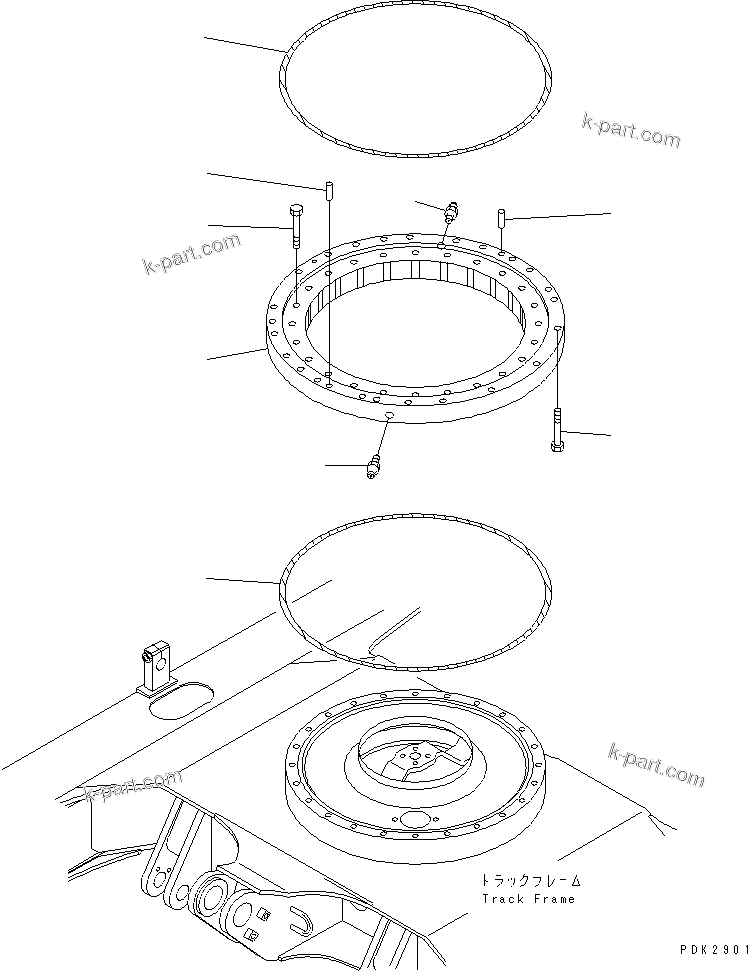 k-part.com

k-part.com

k-part.com

k-part.com

トラックフレーム
Track Frame

PDK2901