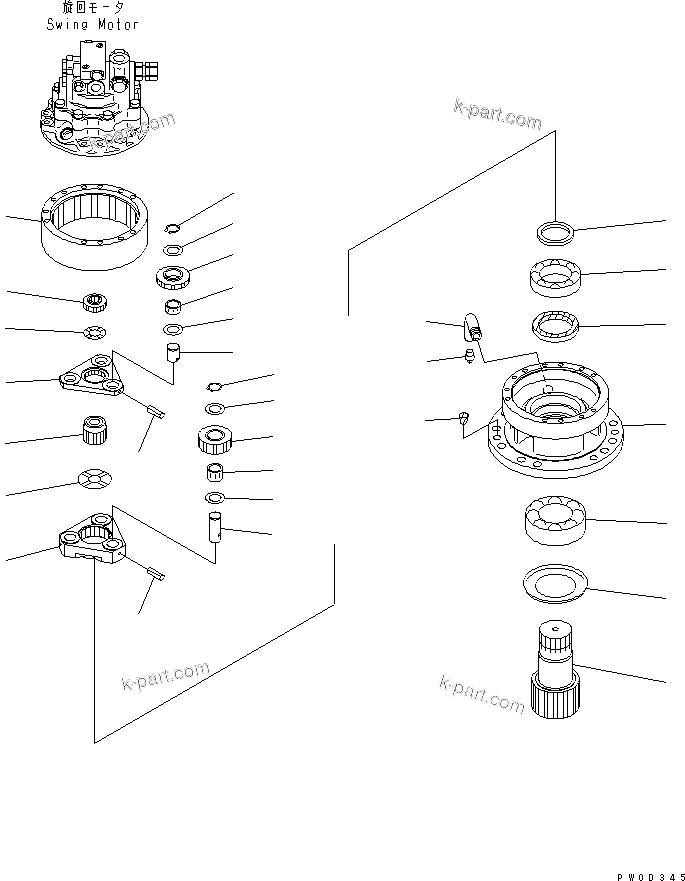 旋回モータ
Swing Motor

k-part.com

k-part.com

k-part.com

k-part.com

PW0D345