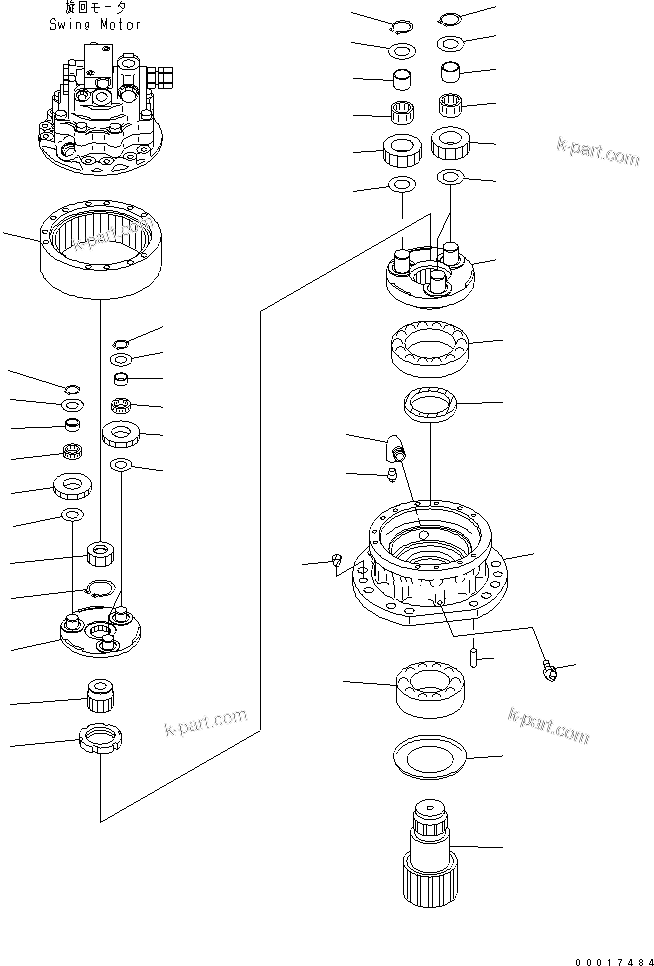 旋回モータ
Swing Motor

k-part.com

k-part.com

k-part.com

k-part.com

00017484