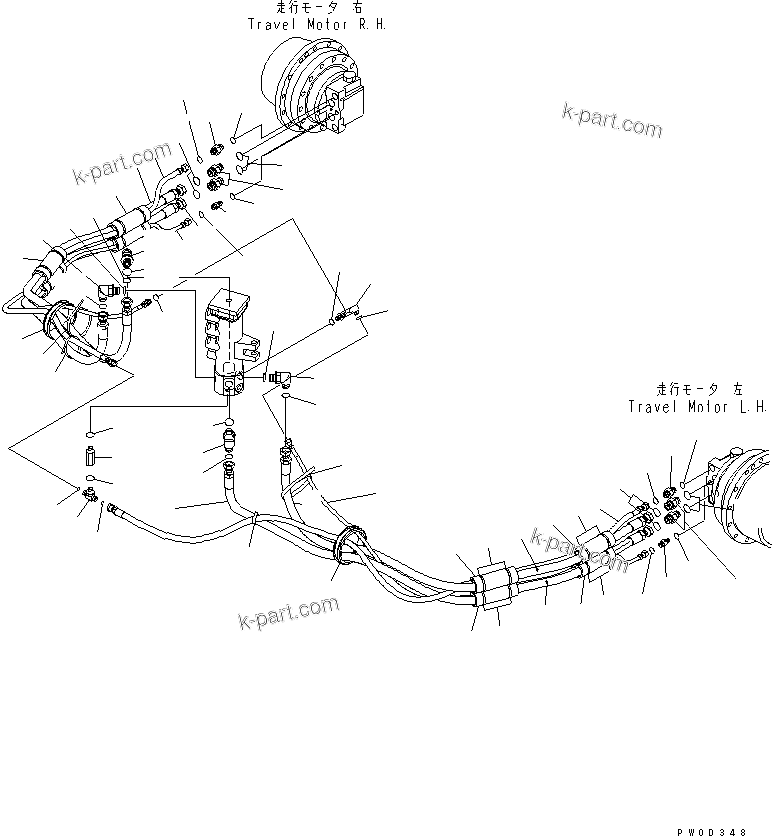 走行モータ 右
Travel Motor R.H.

k-part.com

k-part.com

走行モータ 左
Travel Motor L.H.

k-part.com

k-part.com

PW0D348