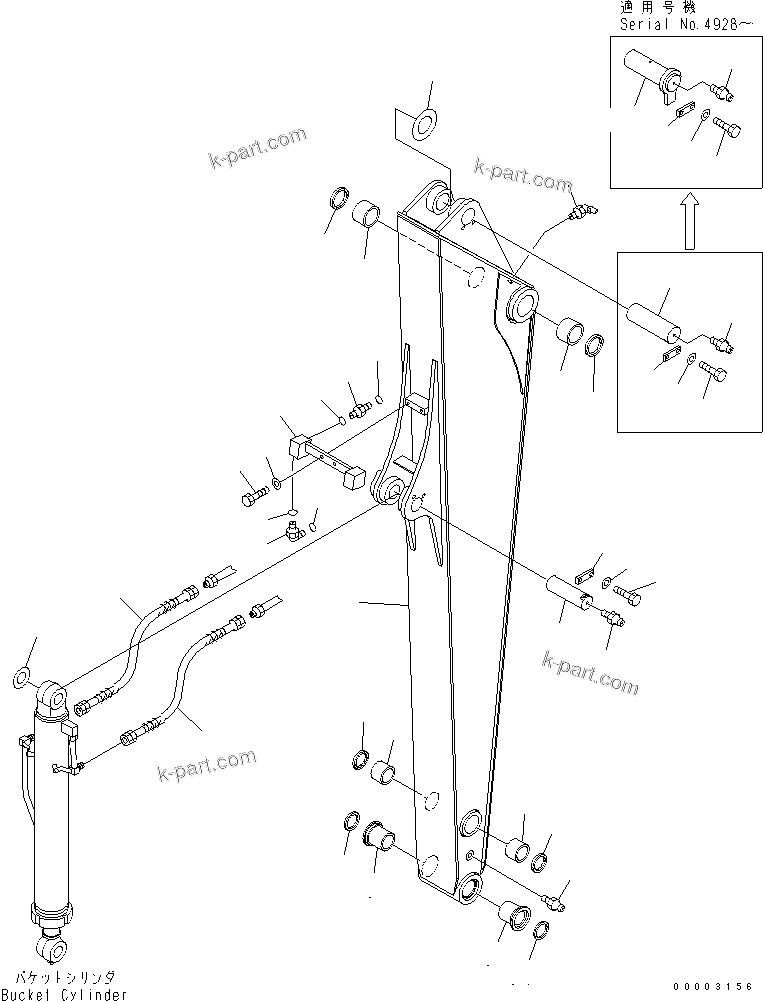 適用号機
Serial No.4928~

k-part.com

k-part.com

k-part.com

k-part.com

バケットシリンダ
Bucket Cylinder

00003156