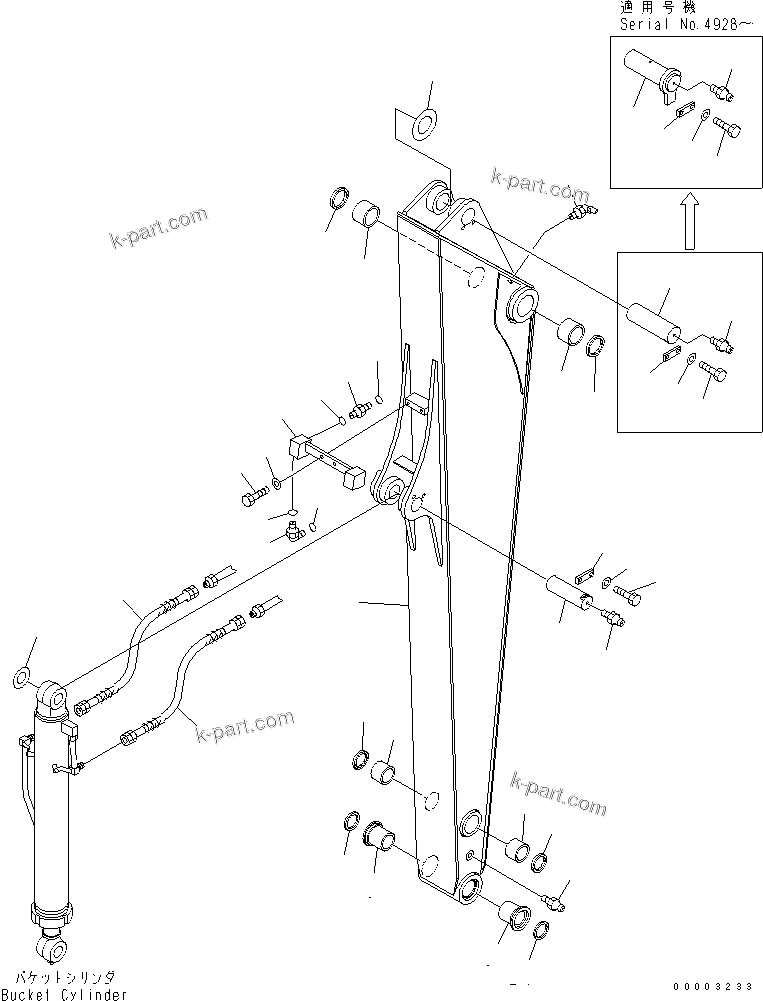 適用号機
Serial No.4928~

k-part.com

k-part.com

k-part.com

k-part.com

バケットシリンダ
Bucket Cylinder

00003233