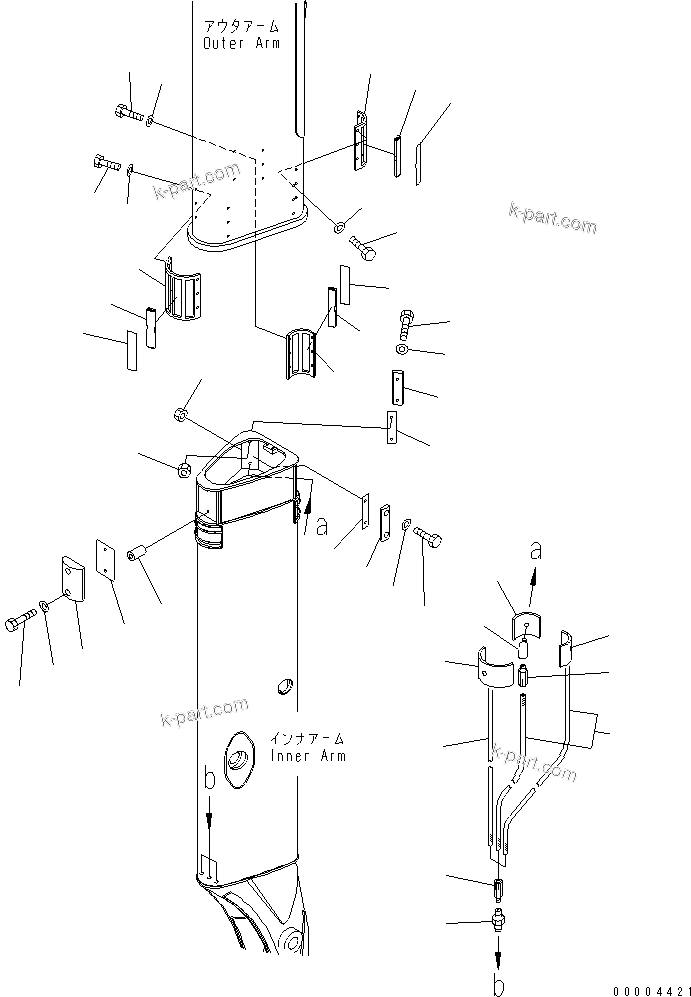 アウタアーム
Outer Arm

k-part.com

k-part.com

a

a

k-part.com

インナアーム
Inner Arm

k-part.com

b

b

00004421