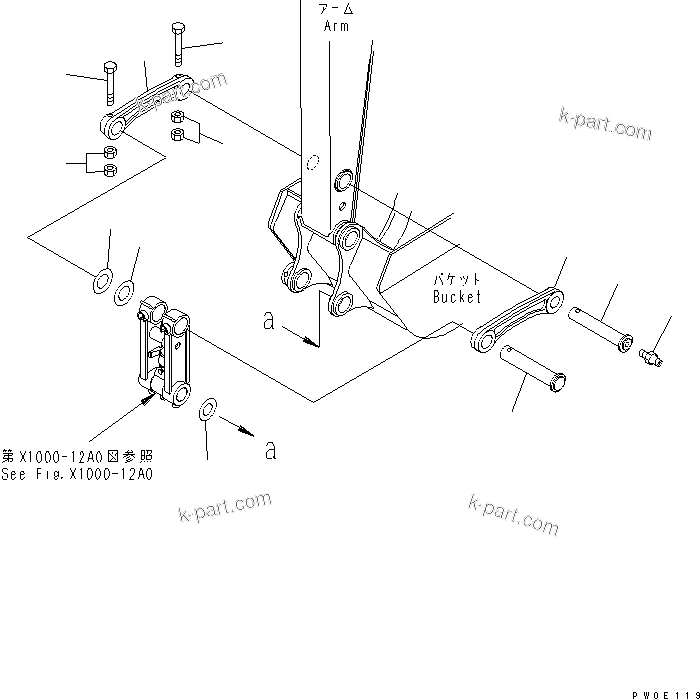 アーム
Arm

k-part.com

k-part.com

バケット
Bucket

a

a

第X1000-12A0図参照
See Fig.X1000-12A0

k-part.com

k-part.com

PW0E119