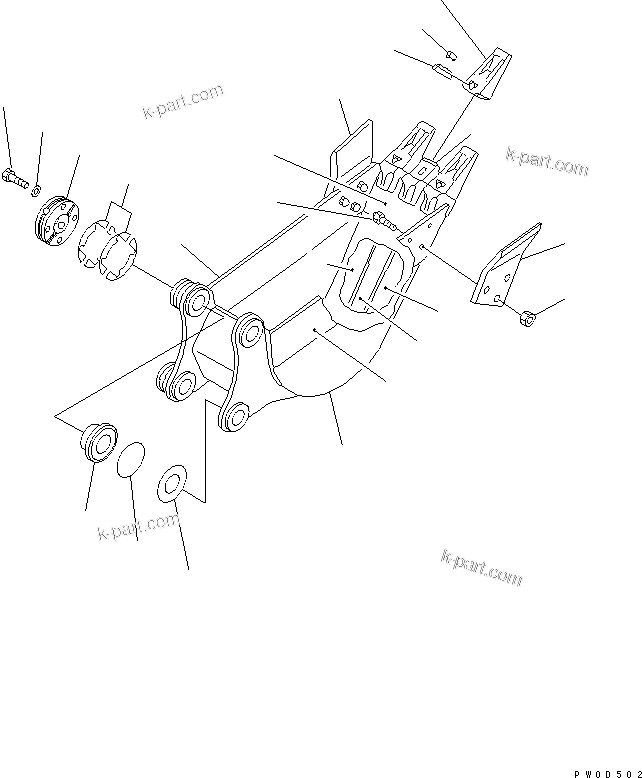 k-part.com

k-part.com

k-part.com

k-part.com

PW0D502