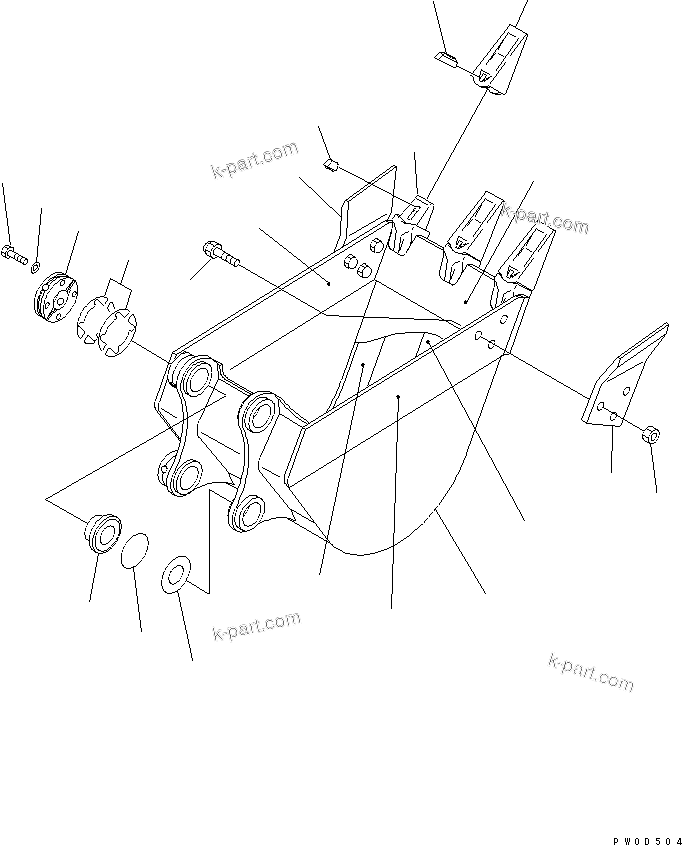 k-part.com

k-part.com

k-part.com

k-part.com

PW0D504