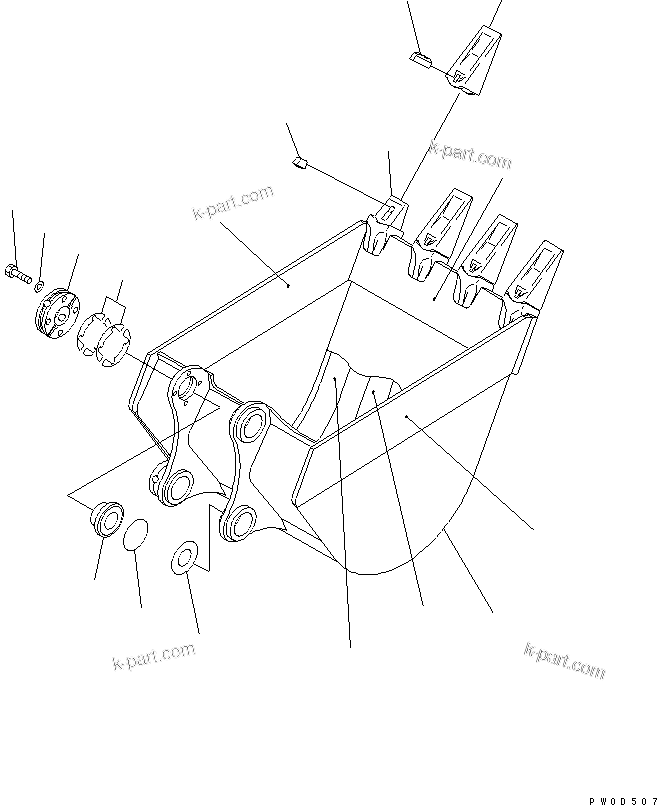 k-part.com
k-part.com
k-part.com
k-part.com
PW0D507