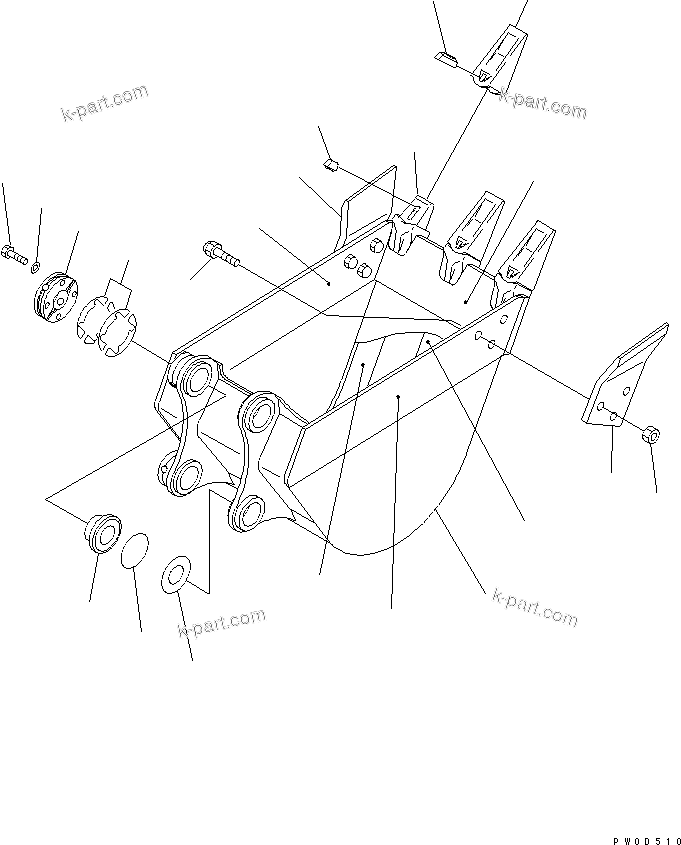 k-part.com
k-part.com
k-part.com
k-part.com
PW0D510