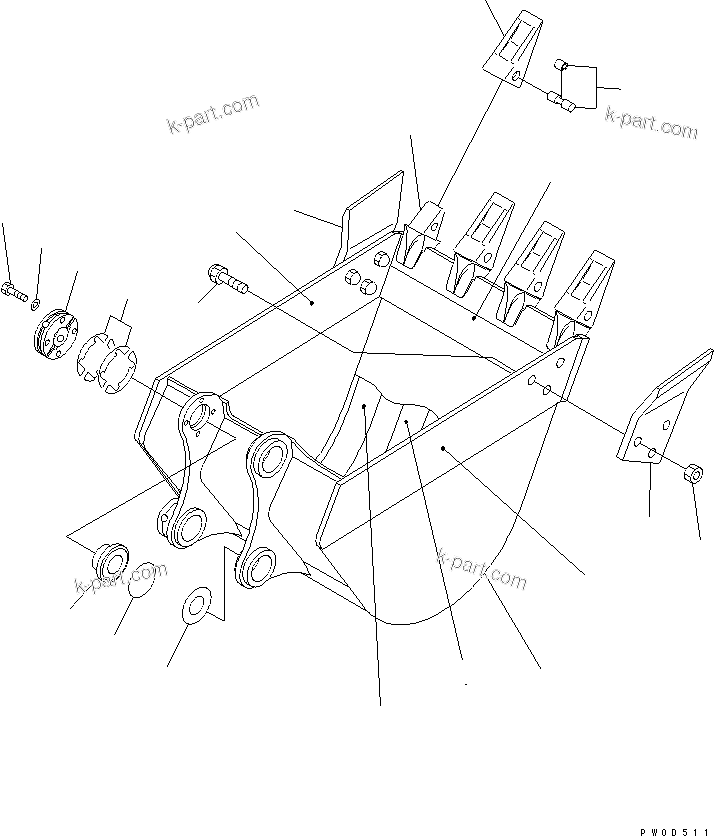 k-part.com

k-part.com

k-part.com

k-part.com

PW0D511