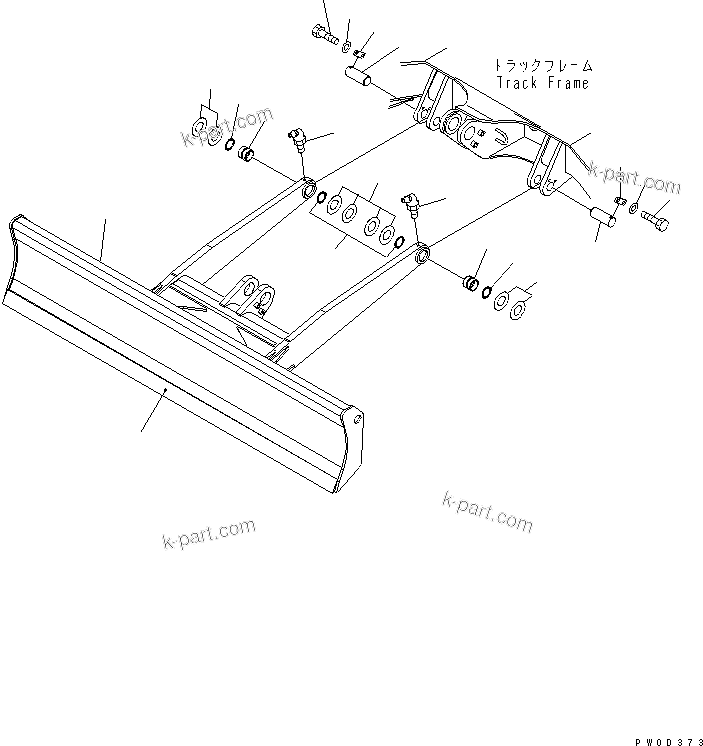 トラックフレーム
Track Frame

k-part.com

k-part.com

k-part.com

k-part.com

PW0D373