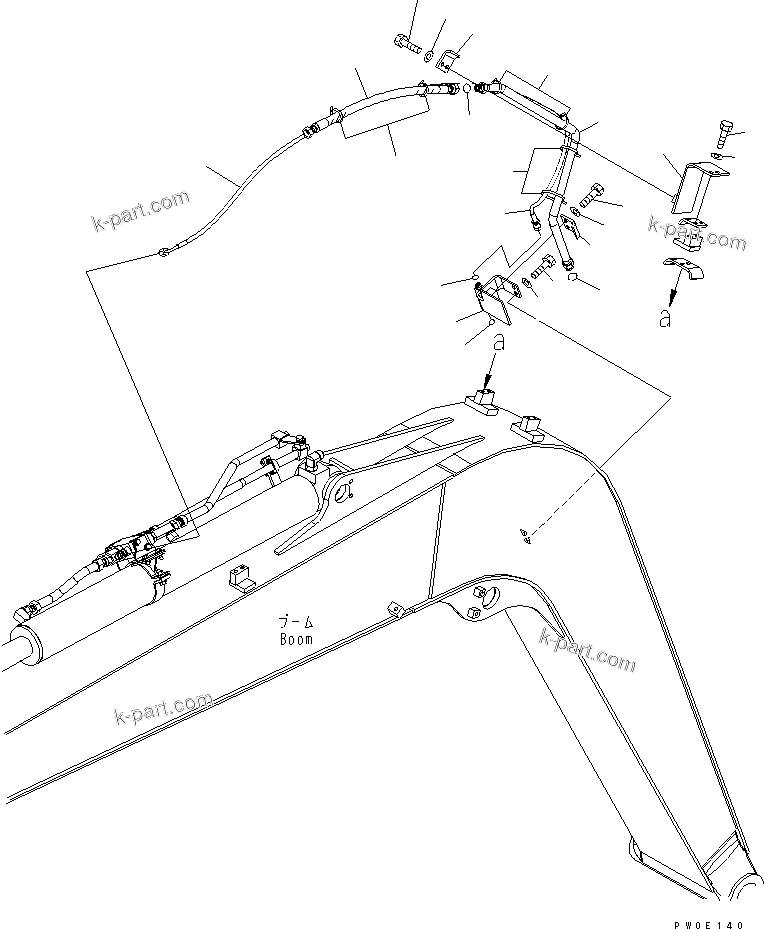 k-part.com

k-part.com

a

a

ブーム
Boom

k-part.com

k-part.com

PW0E140